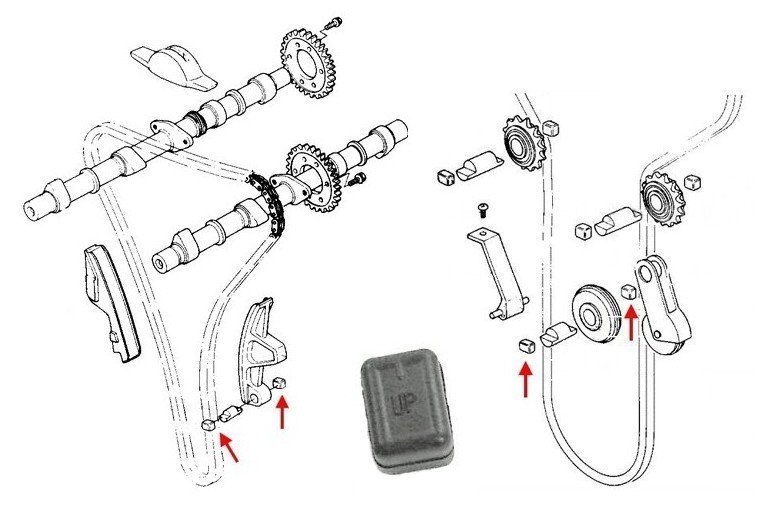 UP